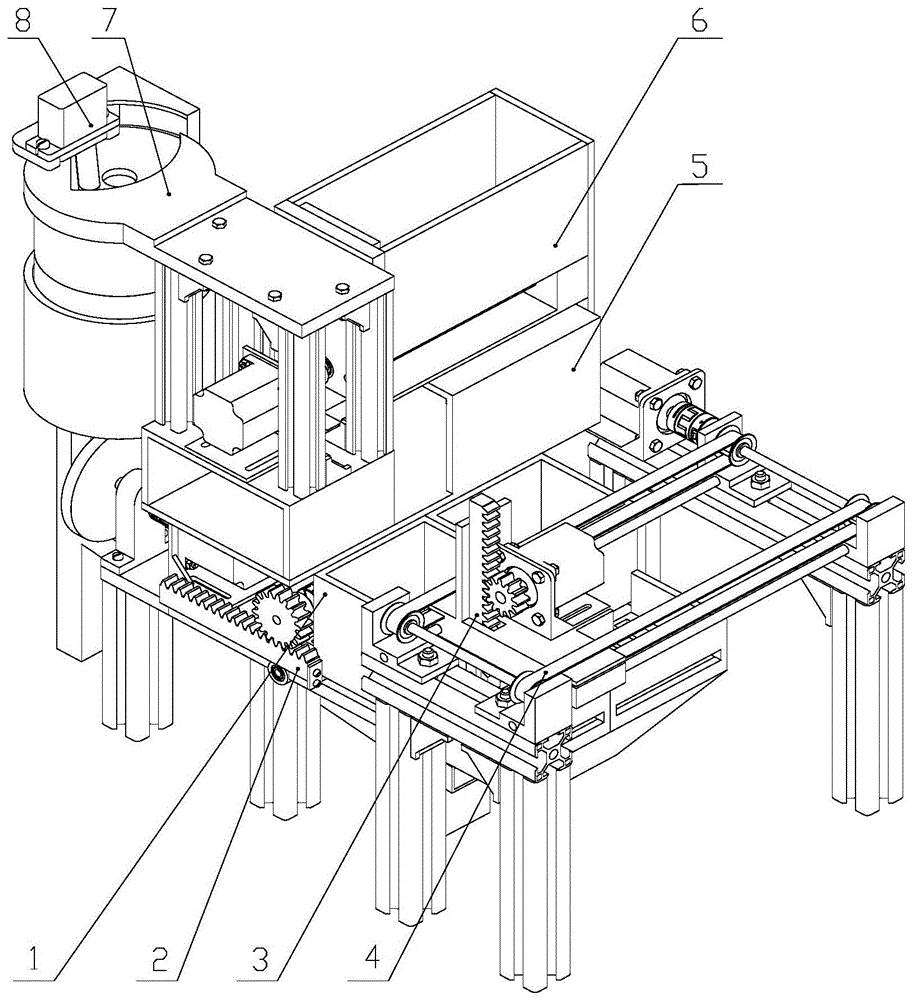 8
7
6
5
1
2
3
4