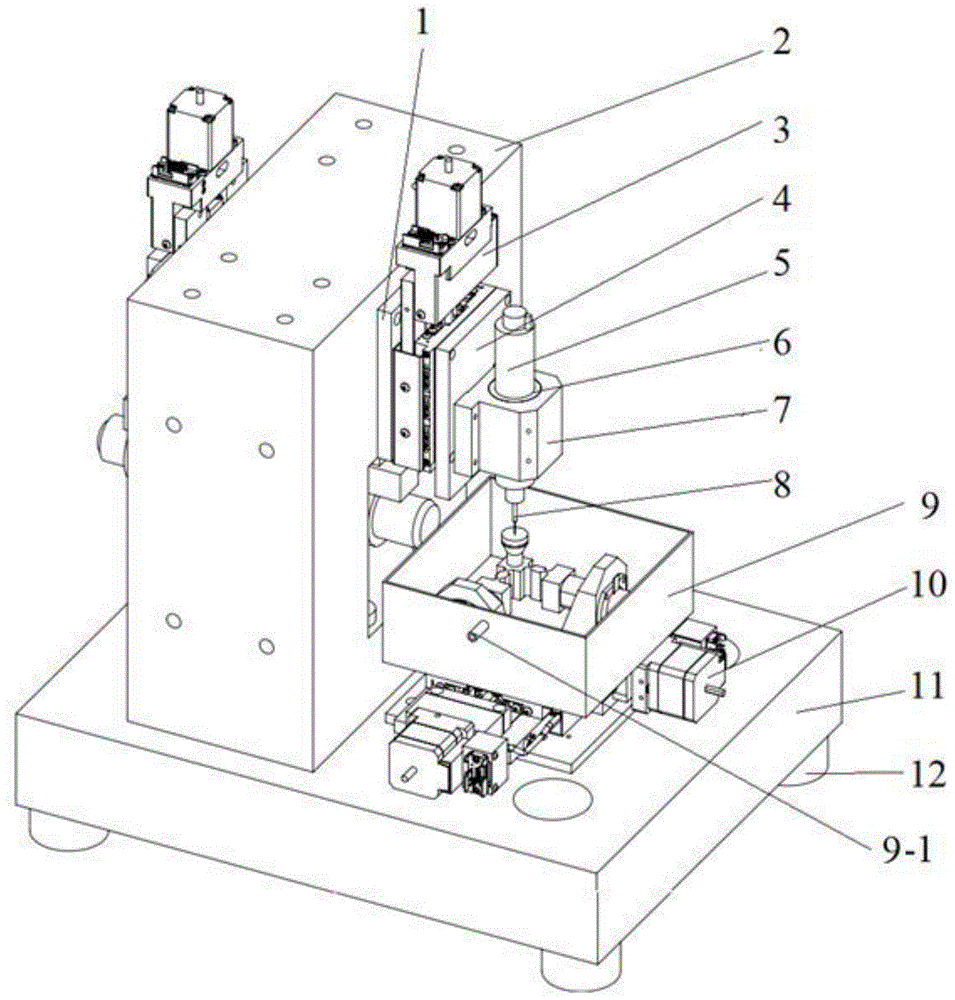 1
2
3
4
5
6
7
8
9
10
11
12
9-1