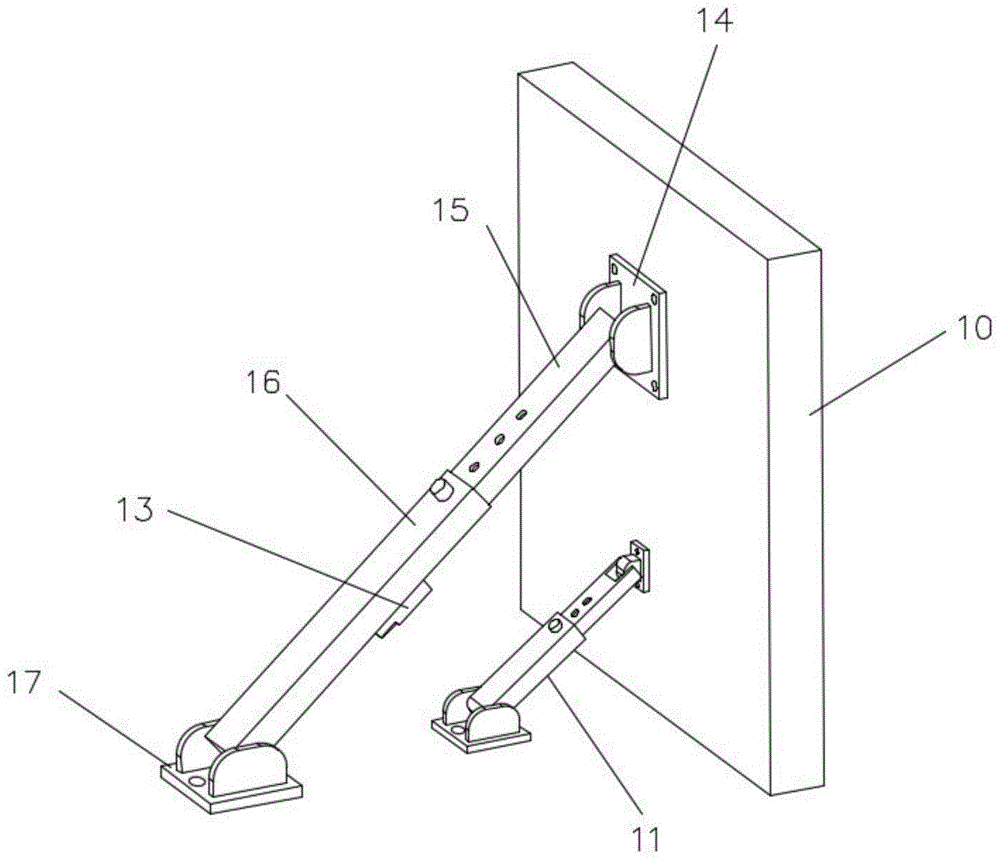 14
15
10
16
13
17
11