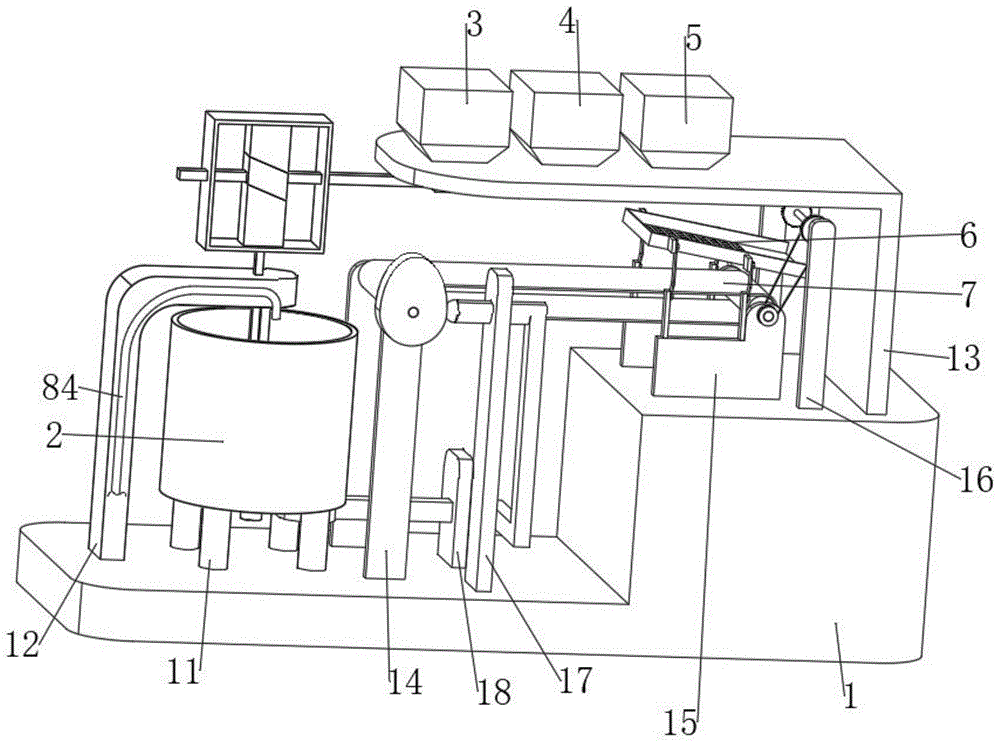 3
4
5
6
7
13
84
2
16
12
11
14
18
17
15
1