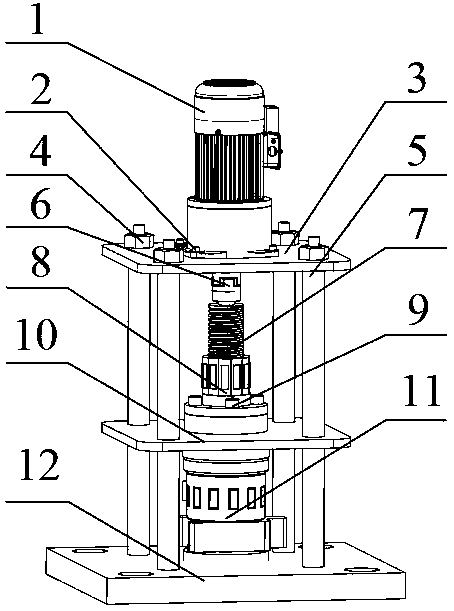 1
2
3
4
5
6
7
8
9
10
11
12