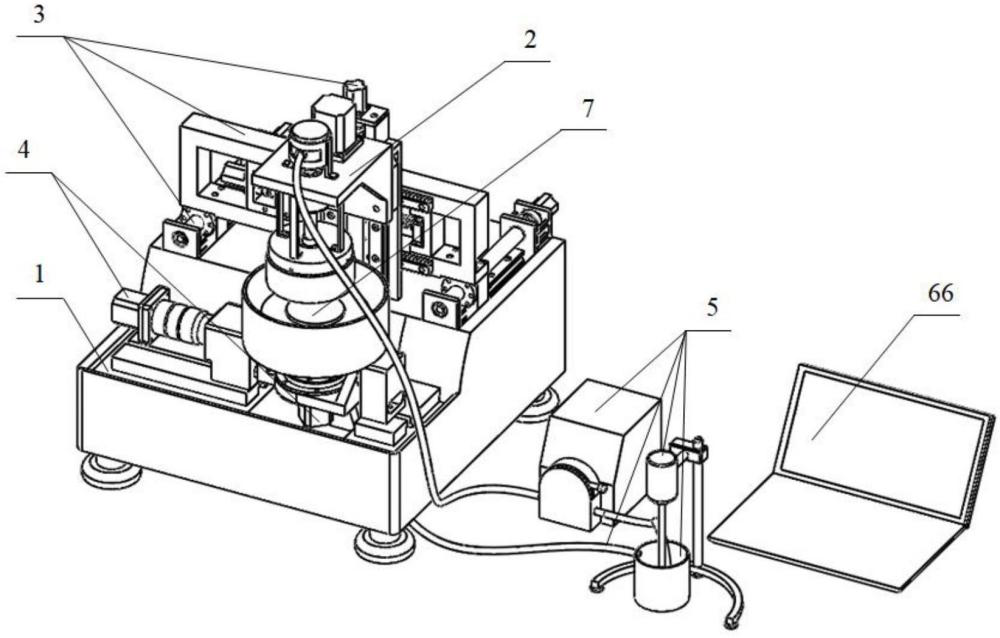 3
2
7
4
1
5
66