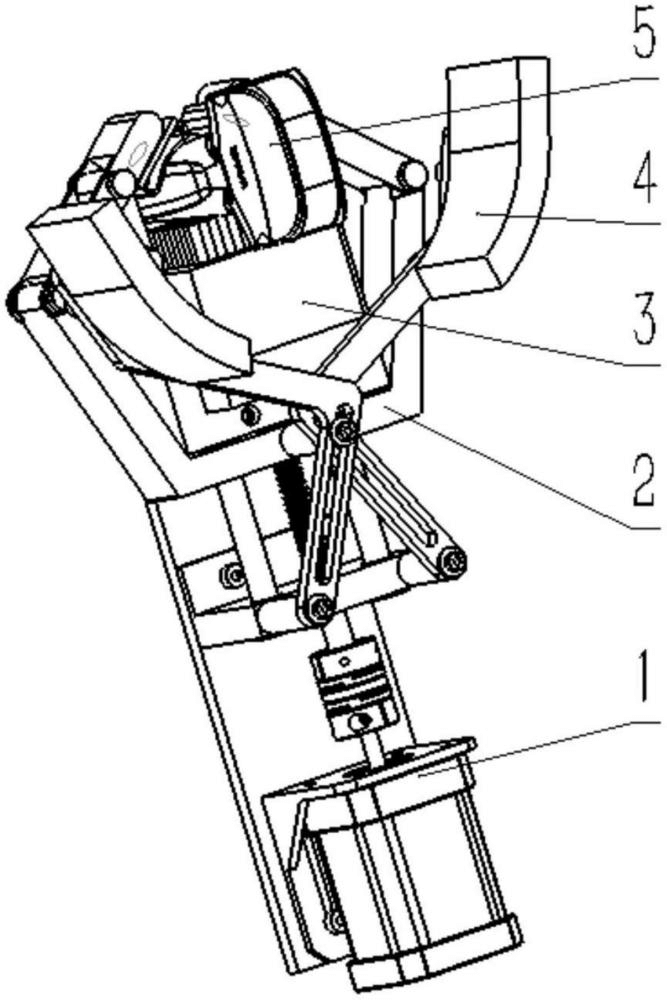 5
4
3
2
1