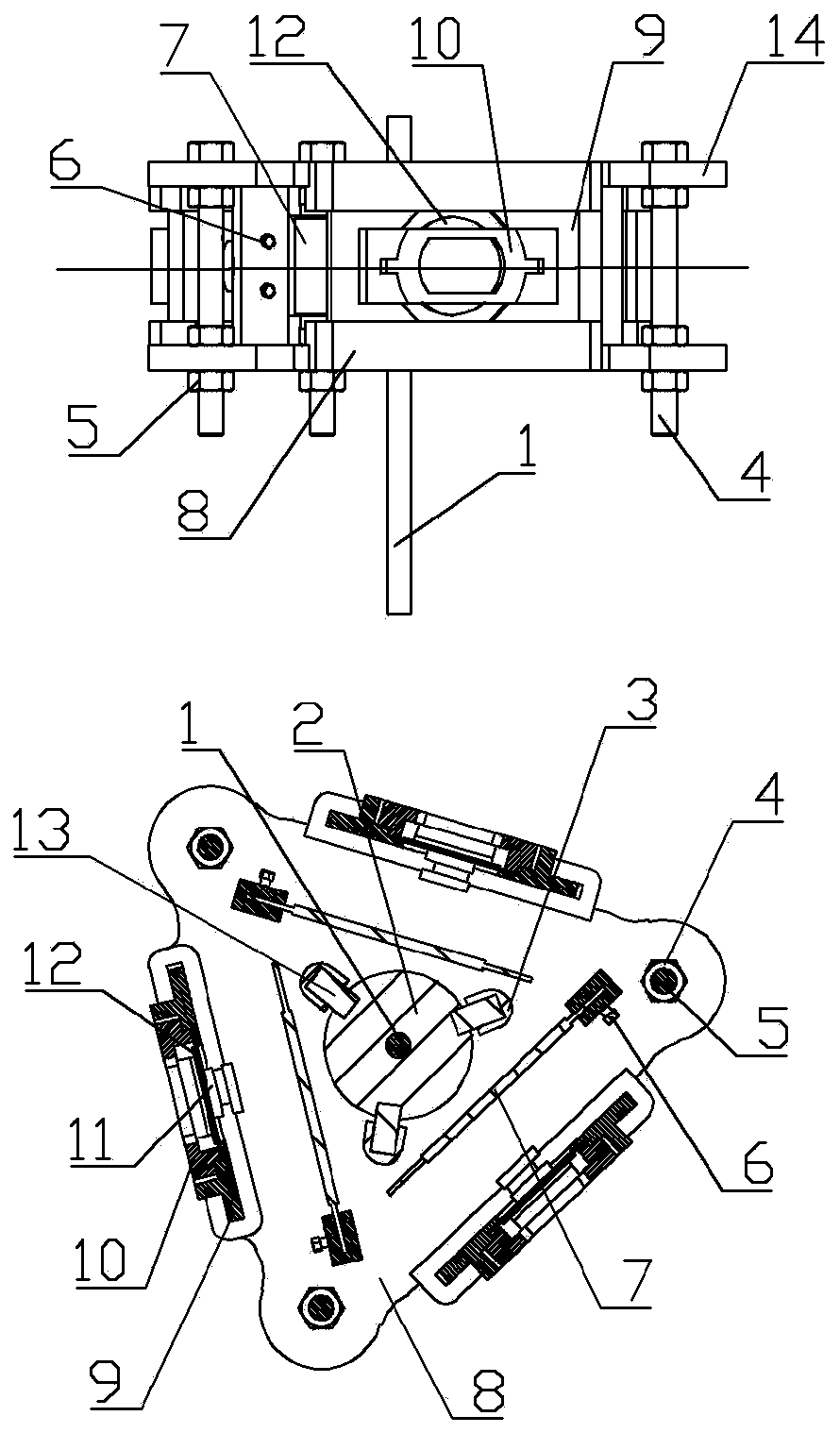 7
12
10
9
14
6
5
8
1
4

1
2
3
13
4
12
5
11
6
10
7
9
8