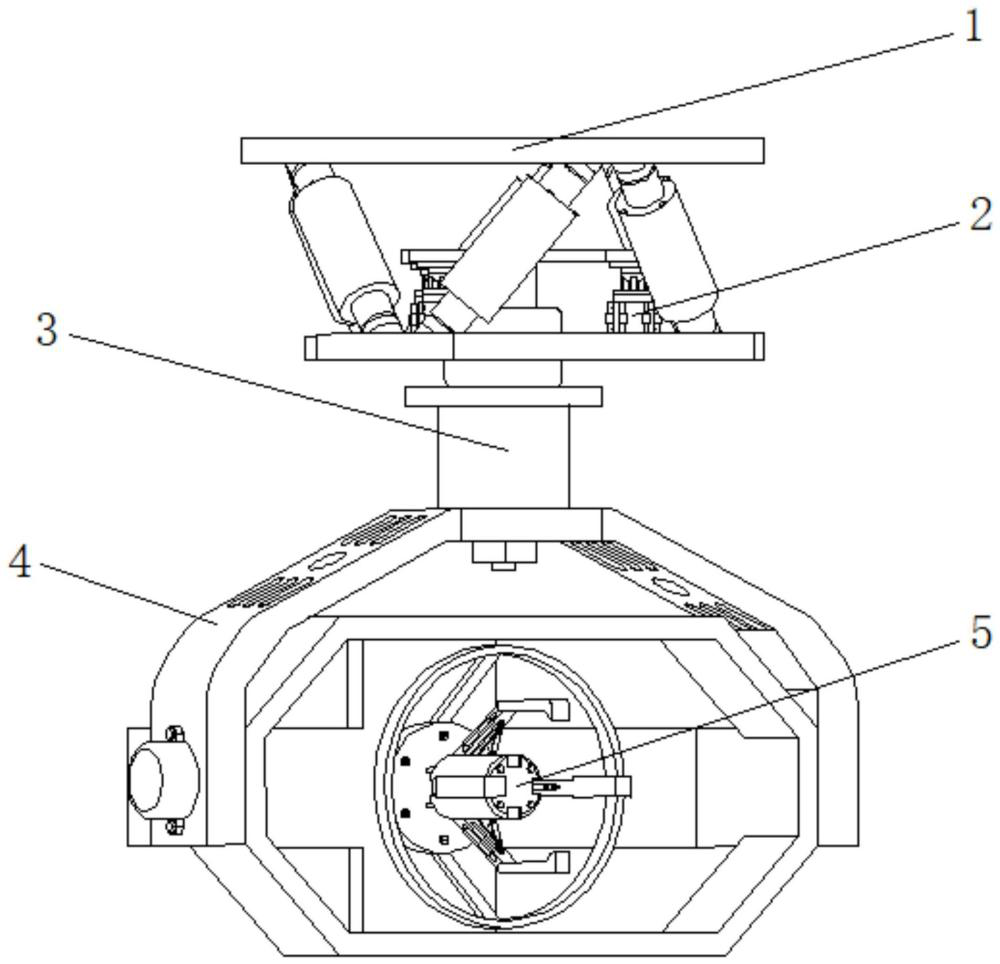 1
2
3
4
5