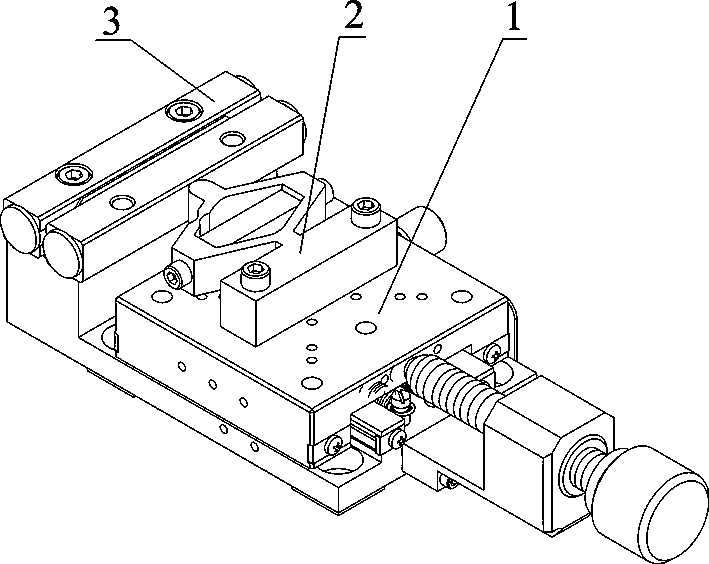 3
2
1