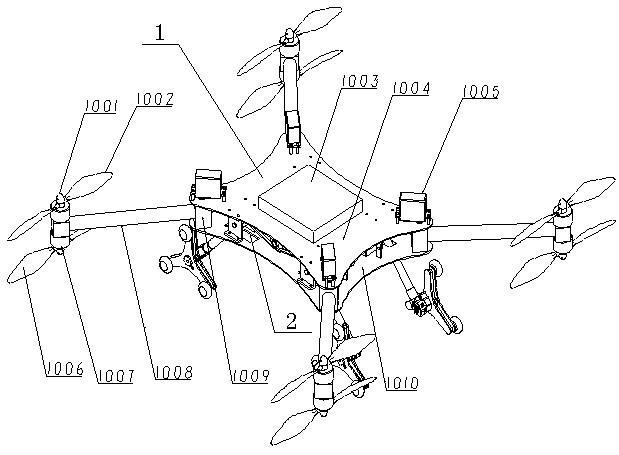 1
1001
1002
1003
1004
1005
2
1006
1007
1008
1009
1010